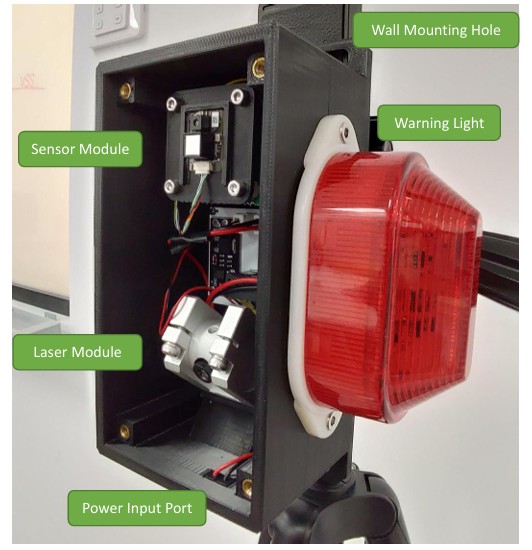 Wall Mounting Hole

Warning Light

Sensor Module

Laser Module

Power Input Port